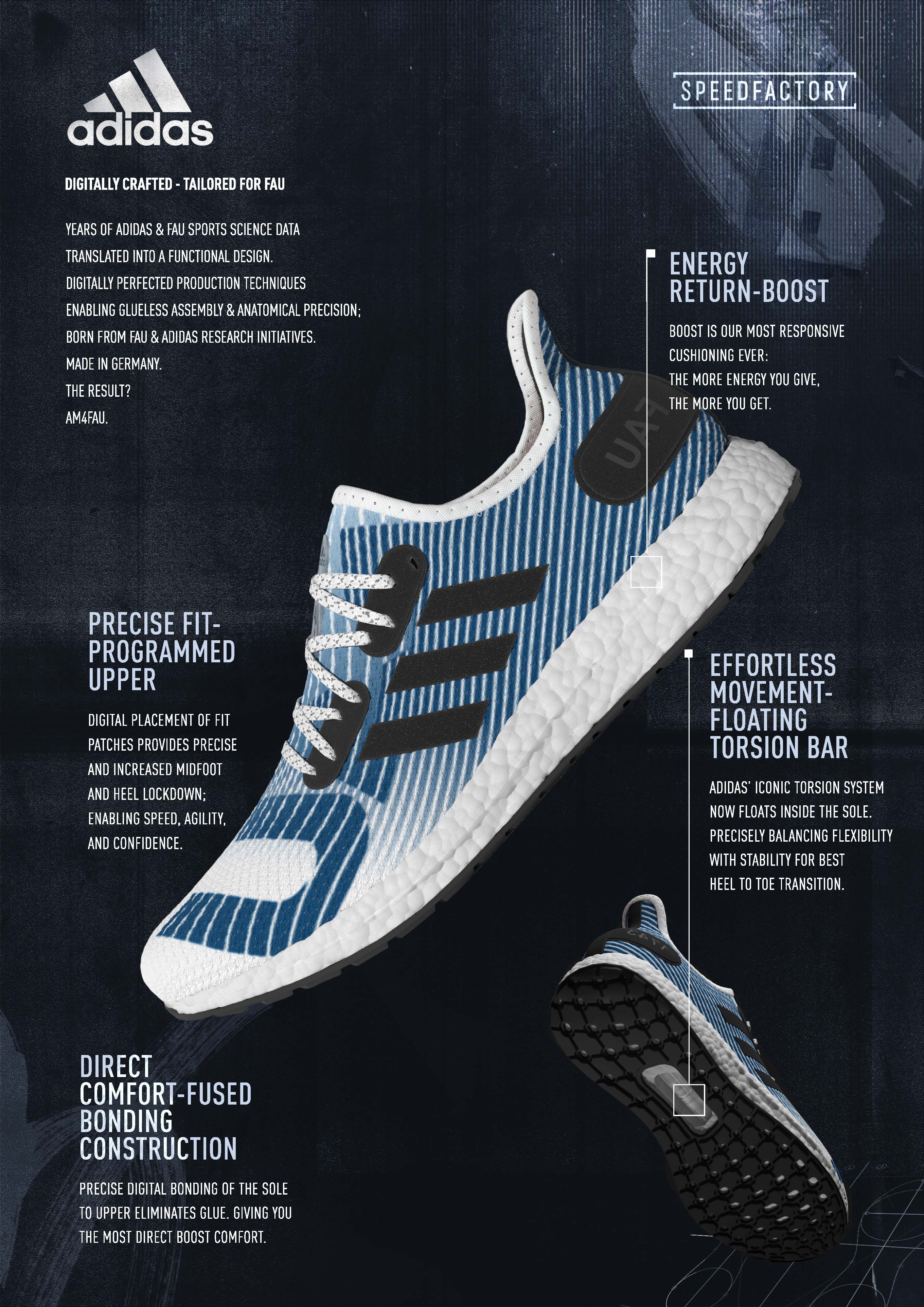 adidas

SPEEDFACTORY

DIGITALLY CRAFTED - TAILORED FOR FAU

YEARS OF ADIDAS & FAU SPORTS SCIENCE DATA TRANSLATED INTO A FUNCTIONAL DESIGN.
DIGITALLY PERFECTED PRODUCTION TECHNIQUES ENABLING GLUELESS ASSEMBLY & ANATOMICAL PRECISION;
BORN FROM FAU & ADIDAS RESEARCH INITIATIVES.
MADE IN GERMANY.
THE RESULT?
AM4FAU.

ENERGY RETURN-BOOST

BOOST IS OUR MOST RESPONSIVE CUSHIONING EVER:
THE MORE ENERGY YOU GIVE, THE MORE YOU GET.

FAU

PRECISE FIT-PROGRAMMED UPPER

DIGITAL PLACEMENT OF FIT PATCHES PROVIDES PRECISE AND INCREASED MIDFOOT AND HEEL LOCKDOWN; ENABLING SPEED, AGILITY, AND CONFIDENCE.

EFFORTLESS MOVEMENT-FLOATING TORSION BAR

ADIDAS' ICONIC TORSION SYSTEM NOW FLOATS INSIDE THE SOLE. PRECISELY BALANCING FLEXIBILITY WITH STABILITY FOR BEST HEEL TO TOE TRANSITION.

DIRECT COMFORT-FUSED BONDING CONSTRUCTION

PRECISE DIGITAL BONDING OF THE SOLE TO UPPER ELIMINATES GLUE. GIVING YOU THE MOST DIRECT BOOST COMFORT.